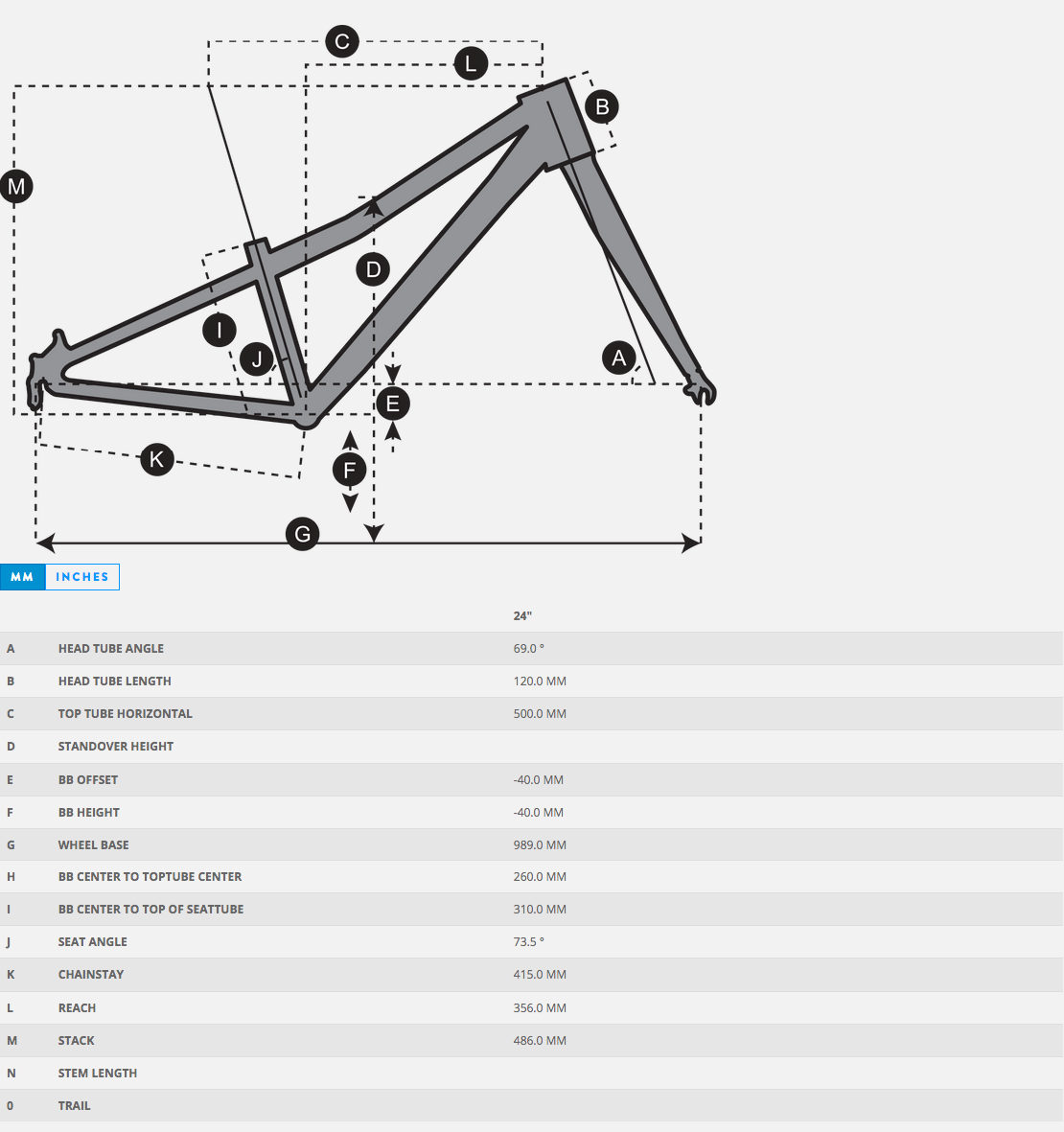 C
L
B
M
D
I
J
A
E
K
F
G

MM INCHES

| | | 24" |
|---|---|---|
| A | HEAD TUBE ANGLE | 69.0 ° |
| B | HEAD TUBE LENGTH | 120.0 MM |
| C | TOP TUBE HORIZONTAL | 500.0 MM |
| D | STANDOVER HEIGHT | |
| E | BB OFFSET | -40.0 MM |
| F | BB HEIGHT | -40.0 MM |
| G | WHEEL BASE | 989.0 MM |
| H | BB CENTER TO TOPTUBE CENTER | 260.0 MM |
| I | BB CENTER TO TOP OF SEATTUBE | 310.0 MM |
| J | SEAT ANGLE | 73.5 ° |
| K | CHAINSTAY | 415.0 MM |
| L | REACH | 356.0 MM |
| M | STACK | 486.0 MM |
| N | STEM LENGTH | |
| 0 | TRAIL | |