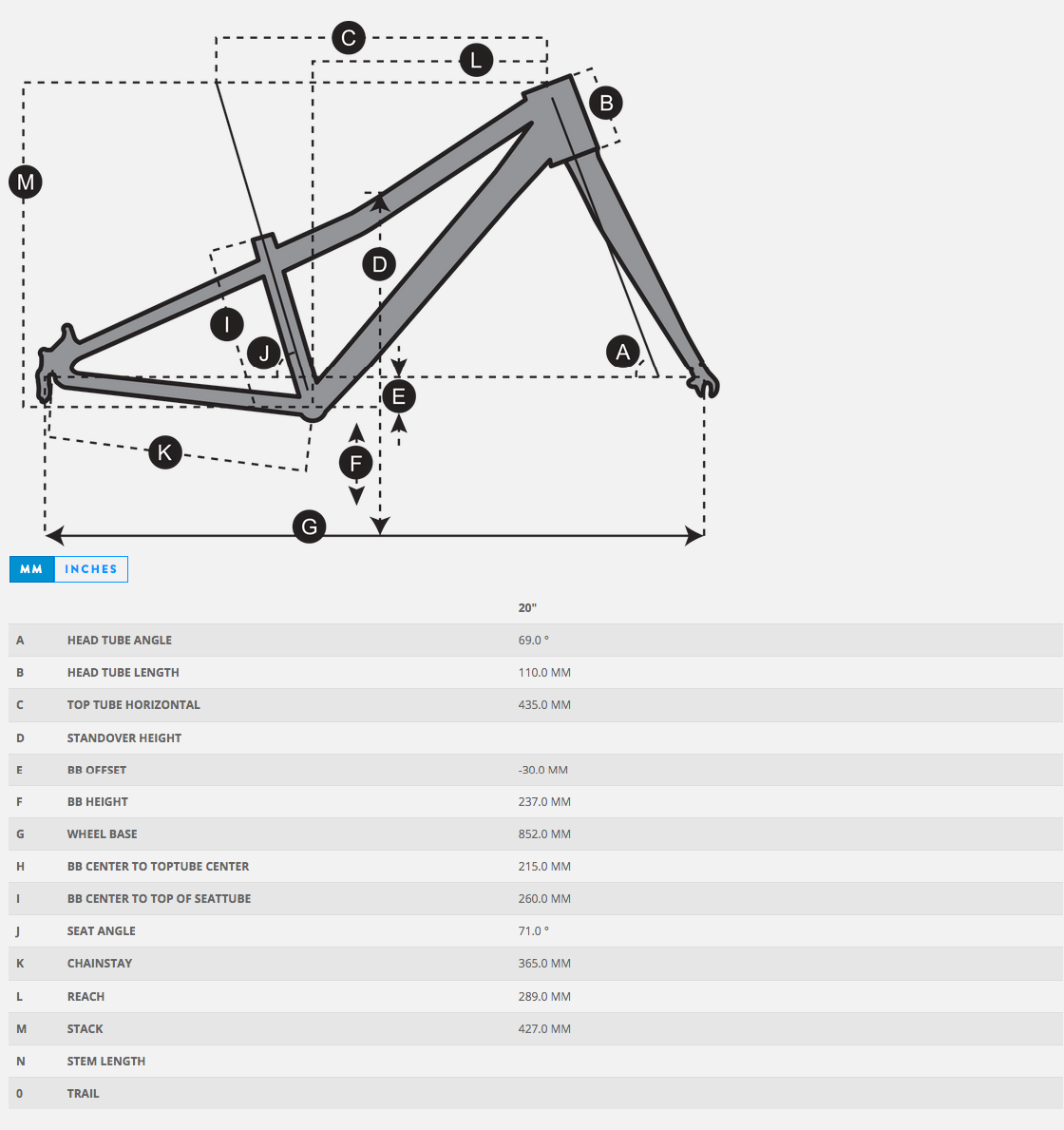 C
L
B
M
D
I
J
A
E
K
F
G

MM INCHES

| | | 20" |
|---|---|---|
| A | HEAD TUBE ANGLE | 69.0 ° |
| B | HEAD TUBE LENGTH | 110.0 MM |
| C | TOP TUBE HORIZONTAL | 435.0 MM |
| D | STANDOVER HEIGHT | |
| E | BB OFFSET | -30.0 MM |
| F | BB HEIGHT | 237.0 MM |
| G | WHEEL BASE | 852.0 MM |
| H | BB CENTER TO TOPTUBE CENTER | 215.0 MM |
| I | BB CENTER TO TOP OF SEATTUBE | 260.0 MM |
| J | SEAT ANGLE | 71.0 ° |
| K | CHAINSTAY | 365.0 MM |
| L | REACH | 289.0 MM |
| M | STACK | 427.0 MM |
| N | STEM LENGTH | |
| 0 | TRAIL | |